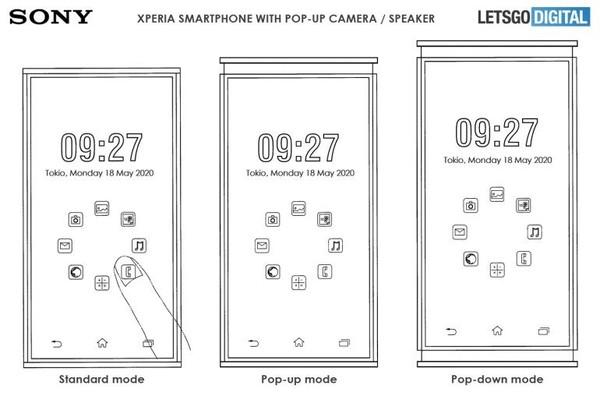 SONY

XPERIA SMARTPHONE WITH POP-UP CAMERA / SPEAKER

LETSGO DIGITAL

09:27

Tokio, Monday 18 May 2020

Standard mode

09:27

Tokio, Monday 18 May 2020

Pop-up mode

09:27

Tokio, Monday 18 May 2020

Pop-down mode