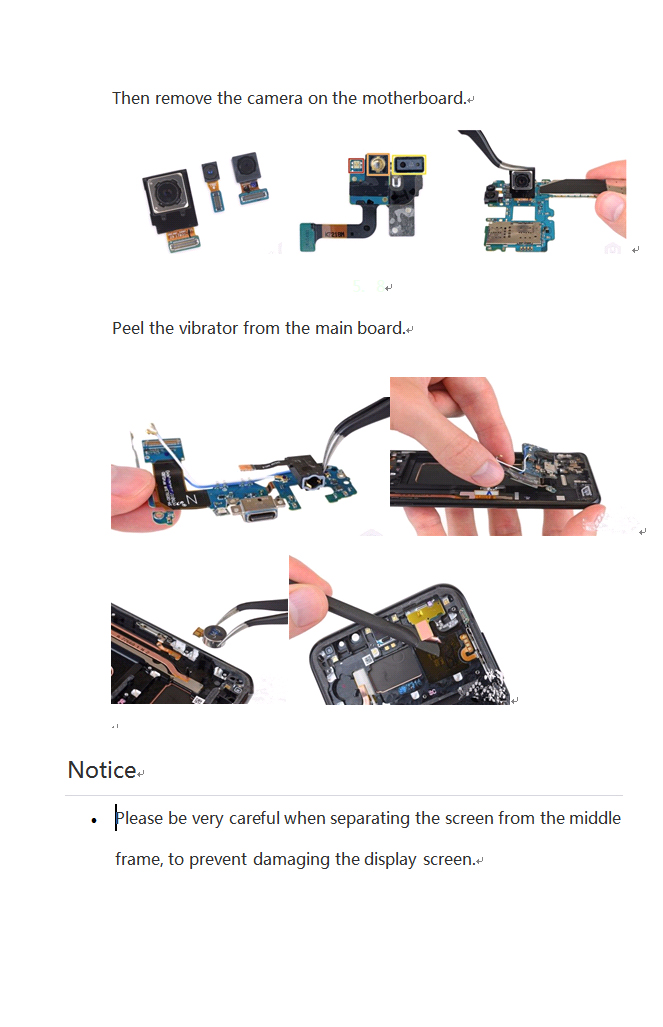 Then remove the camera on the motherboard.

Peel the vibrator from the main board.

Notice

• Please be very careful when separating the screen from the middle frame, to prevent damaging the display screen.