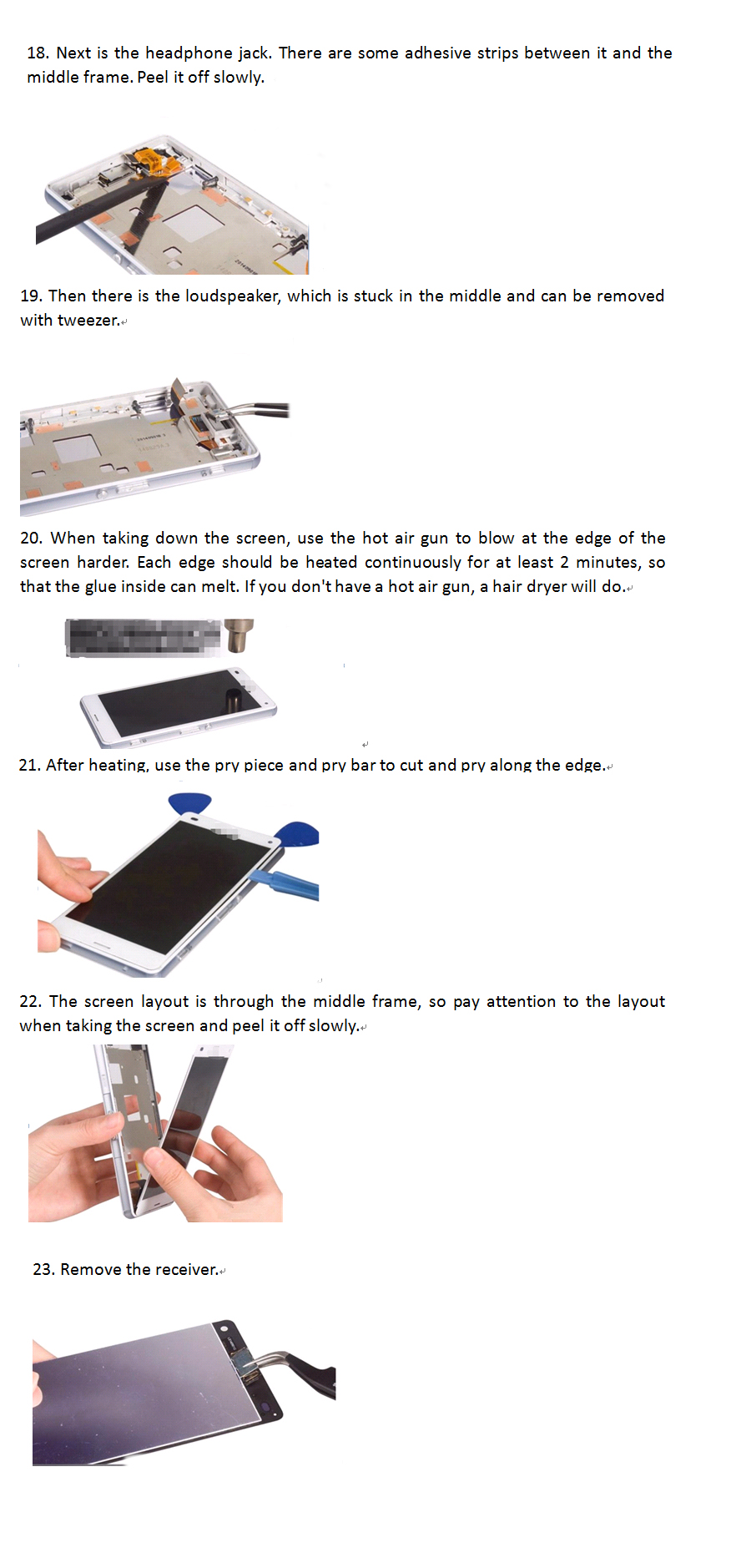 18. Next is the headphone jack. There are some adhesive strips between it and the middle frame. Peel it off slowly.

19. Then there is the loudspeaker, which is stuck in the middle and can be removed with tweezer.

20. When taking down the screen, use the hot air gun to blow at the edge of the screen harder. Each edge should be heated continuously for at least 2 minutes, so that the glue inside can melt. If you don't have a hot air gun, a hair dryer will do.

21. After heating, use the pry piece and pry bar to cut and pry along the edge.

22. The screen layout is through the middle frame, so pay attention to the layout when taking the screen and peel it off slowly.

23. Remove the receiver.